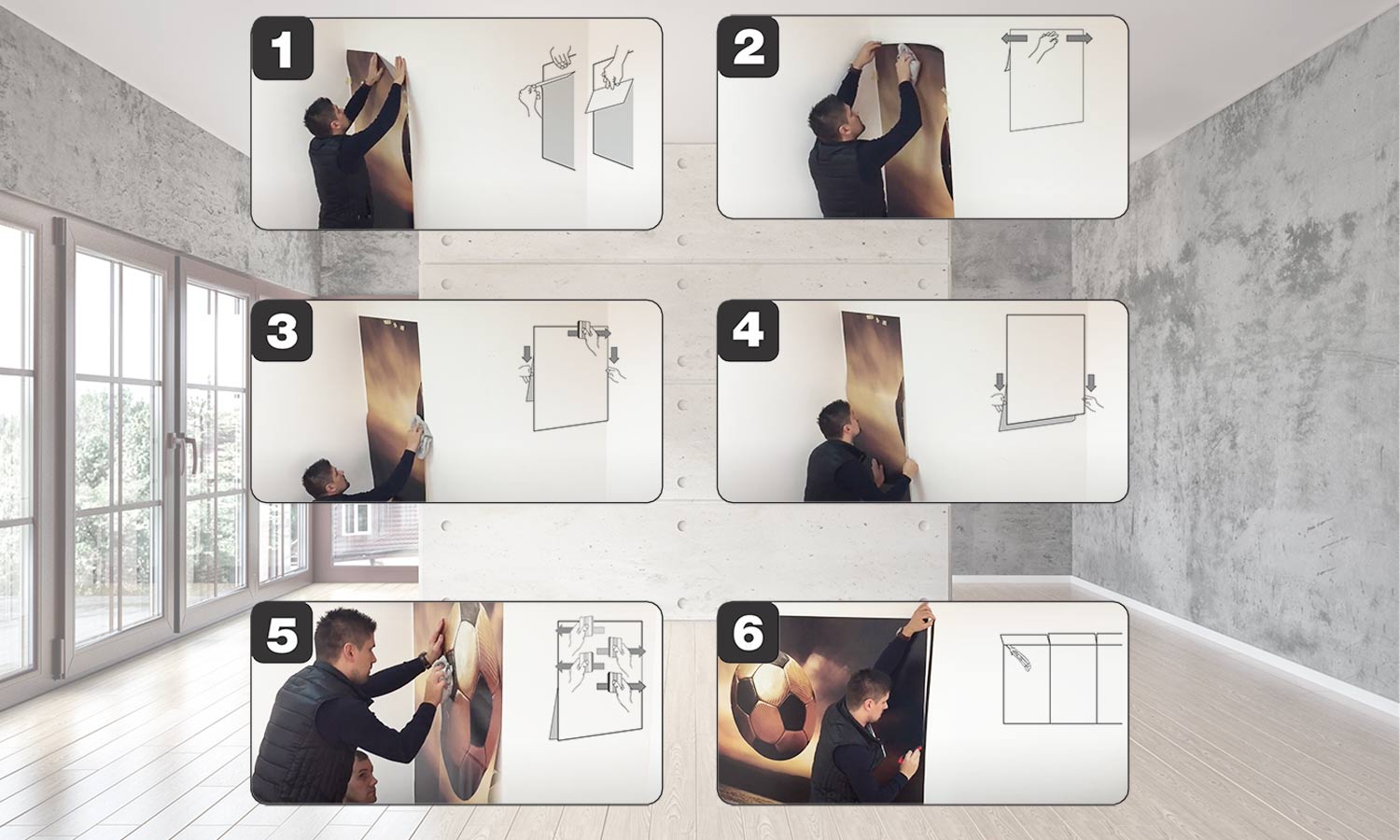 1

2

3

4

5

6